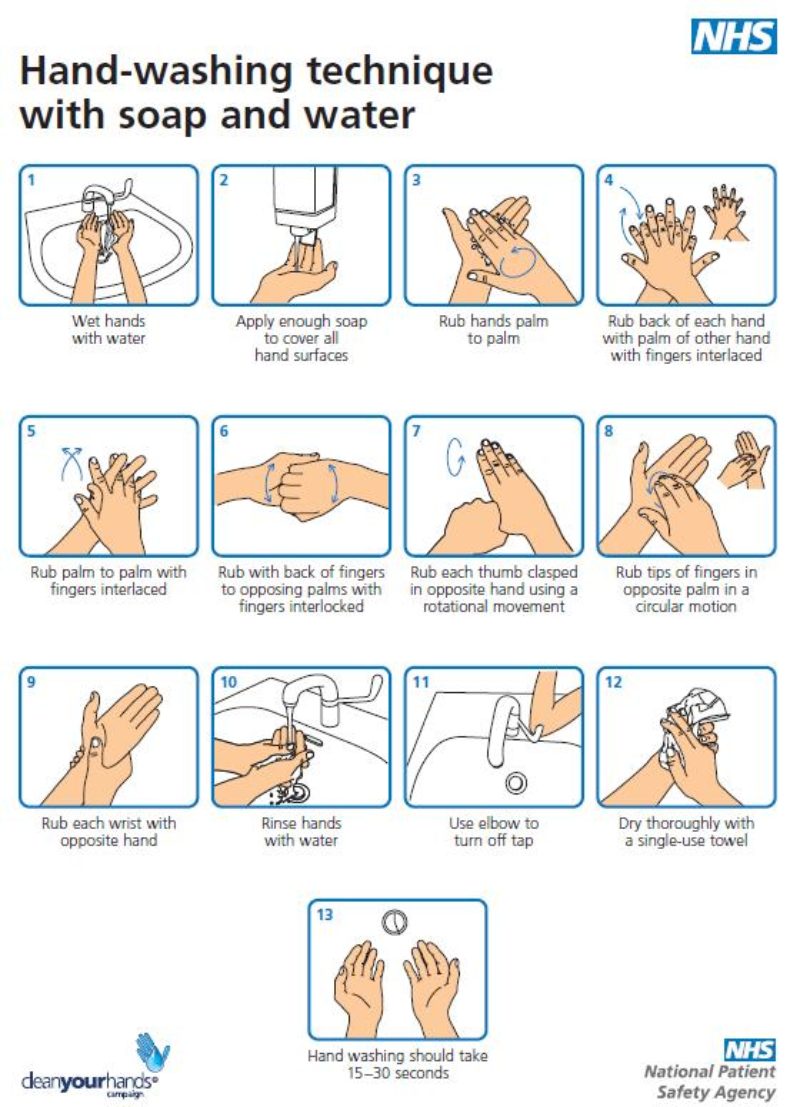 NHS

Hand-washing technique with soap and water

1
Wet hands with water

2
Apply enough soap to cover all hand surfaces

3
Rub hands palm to palm

4
Rub back of each hand with palm of other hand with fingers interlaced

5
Rub palm to palm with fingers interlaced

6
Rub with back of fingers to opposing palms with fingers interlocked

7
Rub each thumb clasped in opposite hand using a rotational movement

8
Rub tips of fingers in opposite palm in a circular motion

9
Rub each wrist with opposite hand

10
Rinse hands with water

11
Use elbow to turn off tap

12
Dry thoroughly with a single-use towel

13
Hand washing should take 15–30 seconds

cleanyourhands® campaign

NHS
National Patient Safety Agency